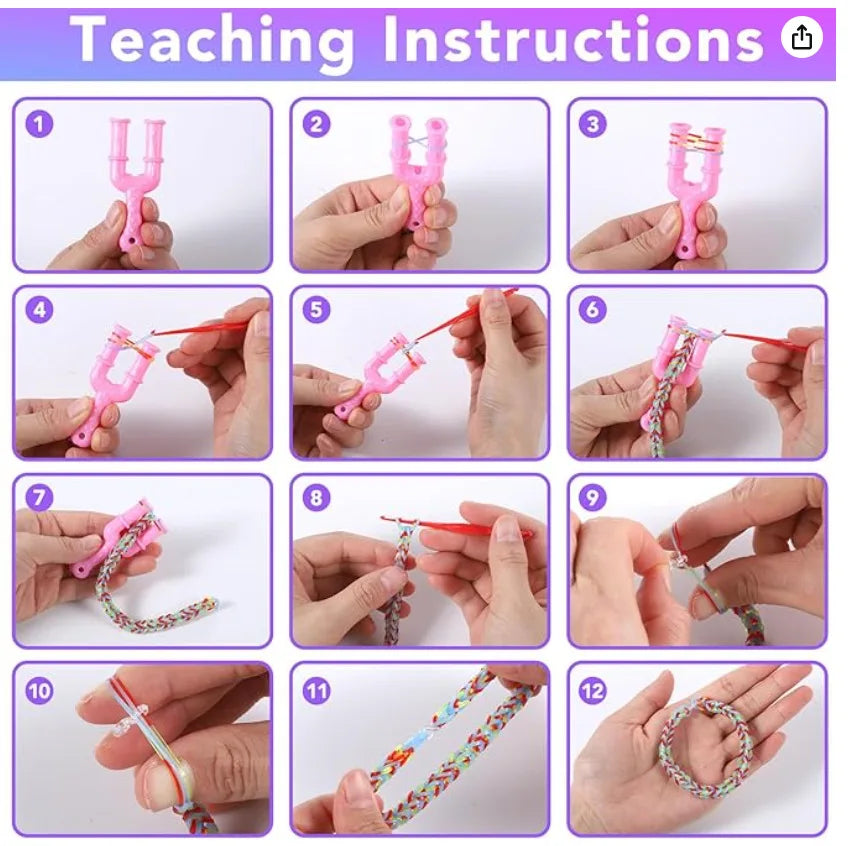 Teaching Instructions

1

2

3

4

5

6

7

8

9

10

11

12