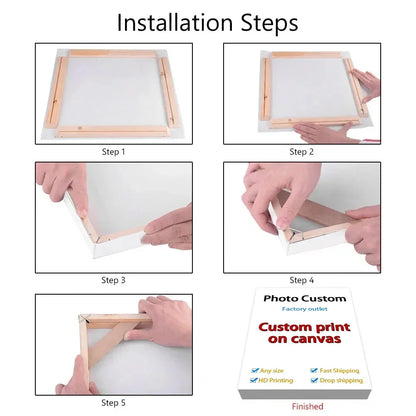 Installation Steps

Step 1

Step 2

Step 3

Step 4

Step 5

Photo Custom
Factory outlet
Custom print on canvas
Any size
Fast Shipping
HD Printing
Drop shipping

Finished