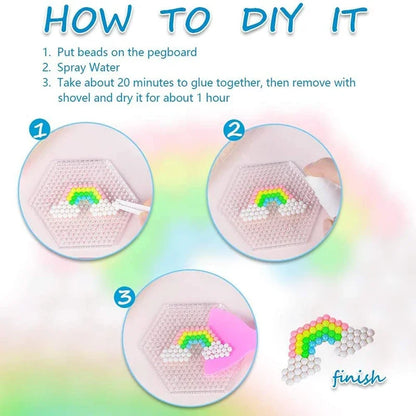 HOW TO DIY IT

1. Put beads on the pegboard
2. Spray Water
3. Take about 20 minutes to glue together, then remove with shovel and dry it for about 1 hour

1

2

3

finish