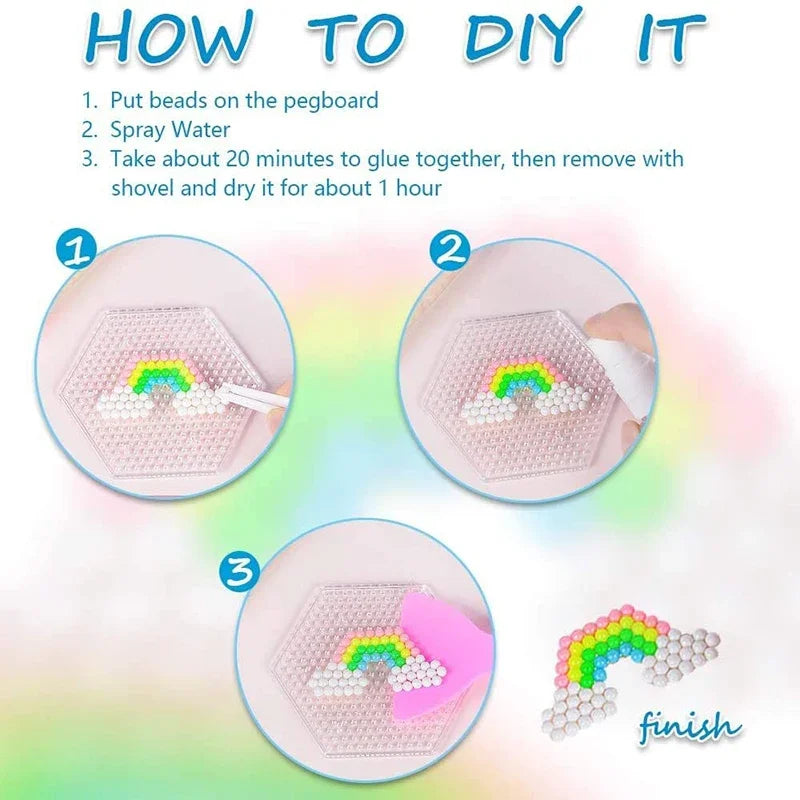 HOW TO DIY IT

1. Put beads on the pegboard
2. Spray Water
3. Take about 20 minutes to glue together, then remove with shovel and dry it for about 1 hour

1

2

3

finish