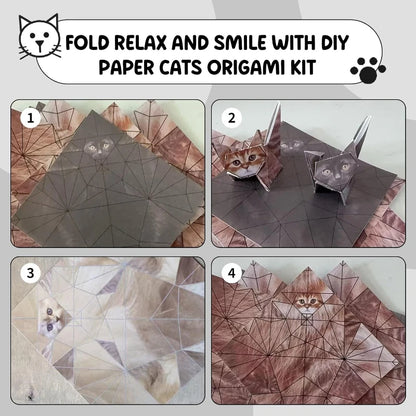 FOLD RELAX AND SMILE WITH DIY PAPER CATS ORIGAMI KIT

1

2

3

4