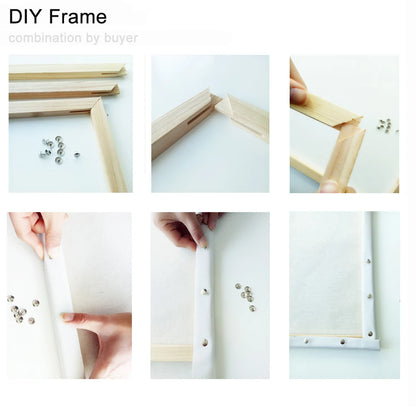 DIY Frame
combination by buyer