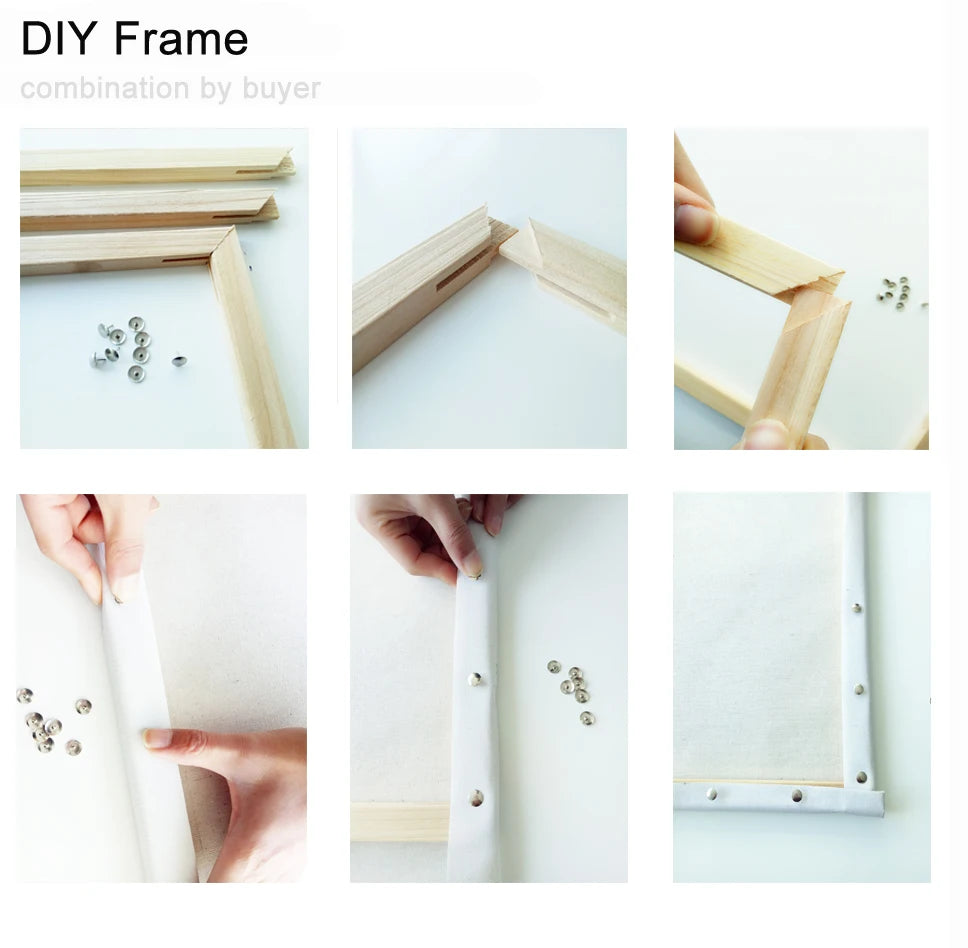 DIY Frame
combination by buyer