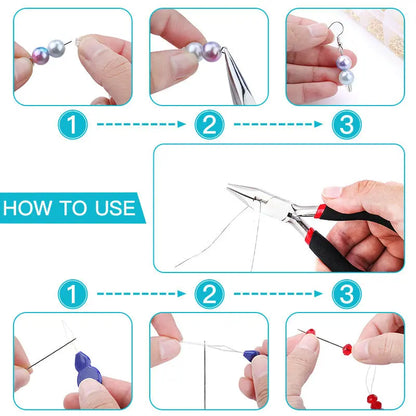 1
2
3
HOW TO USE
1
2
3